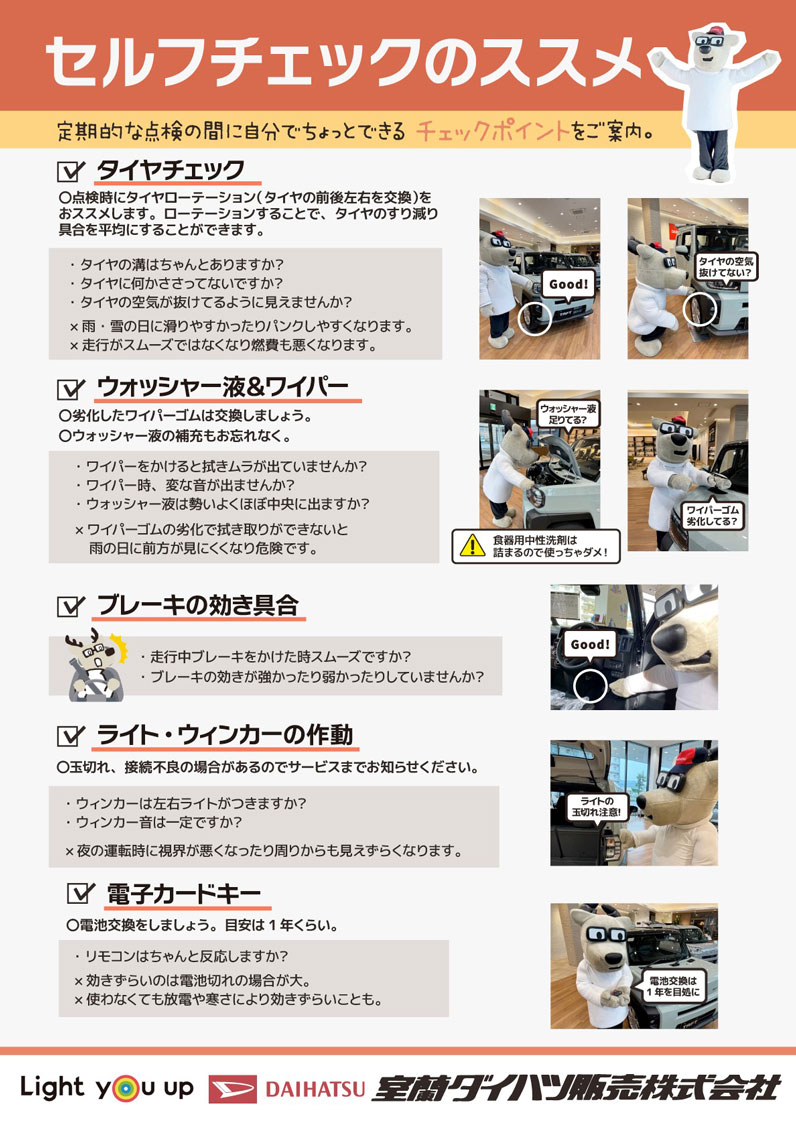 セルフチェックのススメ

定期的な点検の間に自分でちょっとできる チェックポイントをご案内。

タイヤチェック

○点検時にタイヤローテーション(タイヤの前後左右を交換)をおススメします。ローテーションすることで、タイヤのすり減り具合を平均にすることができます。

・タイヤの溝はちゃんとありますか?
・タイヤに何かささってないですか?
・タイヤの空気が抜けてるように見えませんか?
×雨・雪の日に滑りやすかったりパンクしやすくなります。
×走行がスムーズではなくなり燃費も悪くなります。

Good!

タイヤの空気抜けてない?

ウォッシャー液&ワイパー

○劣化したワイパーゴムは交換しましょう。
○ウォッシャー液の補充もお忘れなく。

・ワイパーをかけると拭きムラが出ていませんか?
・ワイパー時、変な音が出ませんか?
・ウォッシャー液は勢いよくほぼ中央に出ますか?
×ワイパーゴムの劣化で拭き取りができないと雨の日に前方が見にくくなり危険です。

ウォッシャー液足りてる?

ワイパーゴム劣化してる?

食器用中性洗剤は詰まるので使っちゃダメ!

ブレーキの効き具合

・走行中ブレーキをかけた時スムーズですか?
・ブレーキの効きが強かったり弱かったりしていませんか?

Good!

ライト・ウィンカーの作動

○玉切れ、接続不良の場合があるのでサービスまでお知らせください。

・ウィンカーは左右ライトがつきますか?
・ウィンカー音は一定ですか?
×夜の運転時に視界が悪くなったり周りからも見えずらくなります。

ライトの玉切れ注意!

電子カードキー

○電池交換をしましょう。目安は1年くらい。

・リモコンはちゃんと反応しますか?
×効きずらいのは電池切れの場合が大。
×使わなくても放電や寒さにより効きずらいことも。

電池交換は1年を目処に

Light you up DAIHATSU 室蘭ダイハツ販売株式会社